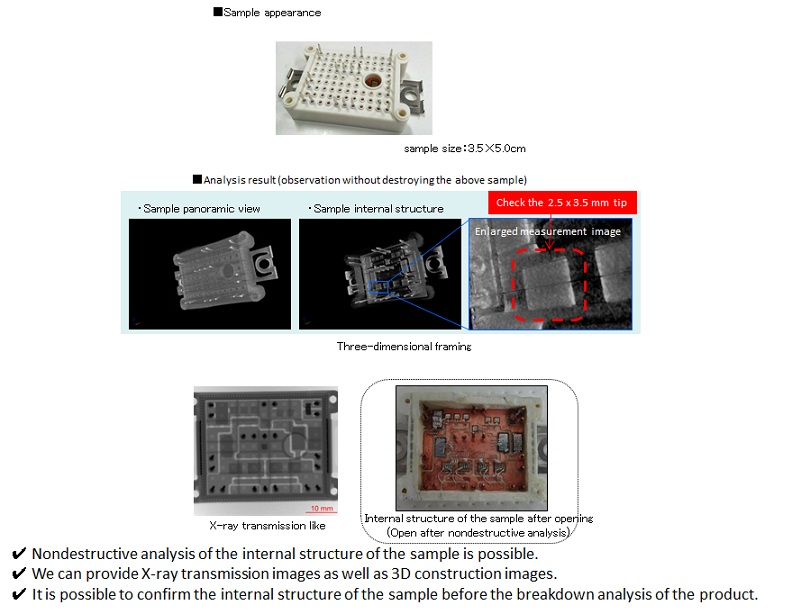 ■Sample appearance

sample size：3.5×5.0cm

■Analysis result (observation without destroying the above sample)

・Sample panoramic view

・Sample internal structure

Check the 2.5 x 3.5 mm tip

Enlarged measurement image

Three-dimensional framing

10 mm

X-ray transmission like

Internal structure of the sample after opening (Open after nondestructive analysis)

✔ Nondestructive analysis of the internal structure of the sample is possible.
✔ We can provide X-ray transmission images as well as 3D construction images.
✔ It is possible to confirm the internal structure of the sample before the breakdown analysis of the product.