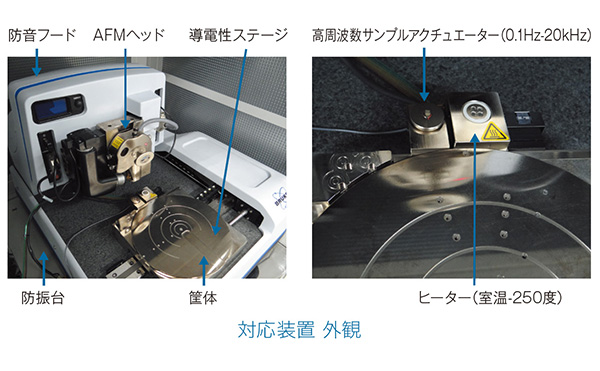 防音フード　AFMヘッド　導電性ステージ

高周波数サンプルアクチュエーター(0.1Hz-20kHz)

防振台　筐体

ヒーター(室温-250度)

対応装置 外観